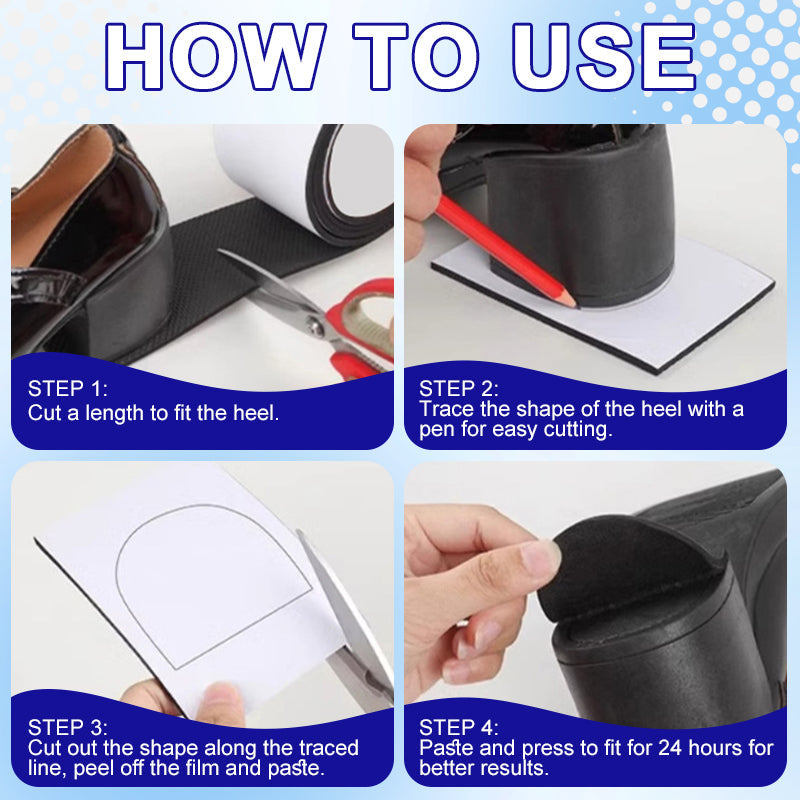 HOW TO USE

STEP 1:
Cut a length to fit the heel.

STEP 2:
Trace the shape of the heel with a pen for easy cutting.

STEP 3:
Cut out the shape along the traced line, peel off the film and paste.

STEP 4:
Paste and press to fit for 24 hours for better results.